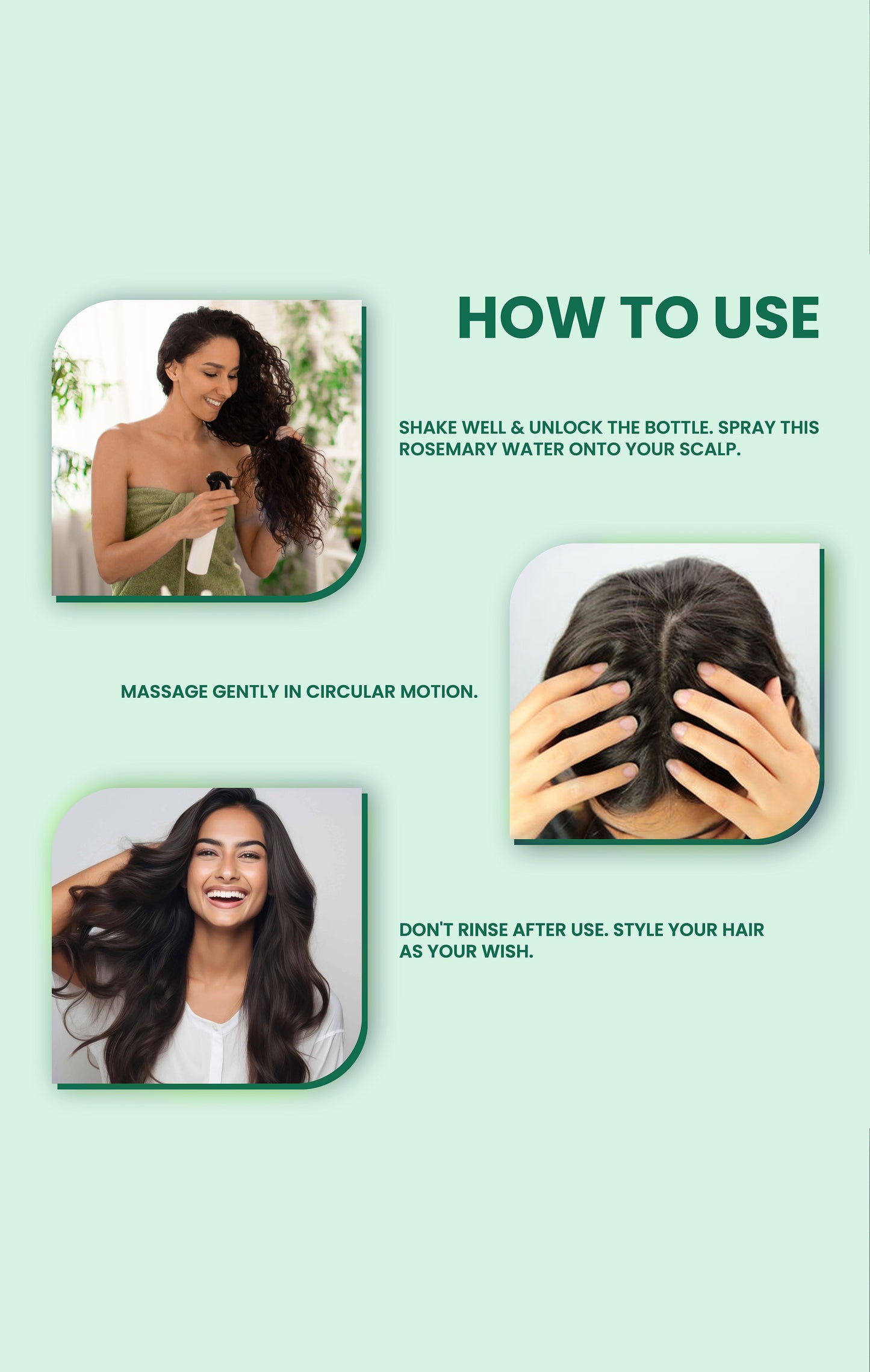 HOW TO USE

SHAKE WELL & UNLOCK THE BOTTLE. SPRAY THIS ROSEMARY WATER ONTO YOUR SCALP.

MASSAGE GENTLY IN CIRCULAR MOTION.

DON'T RINSE AFTER USE. STYLE YOUR HAIR AS YOUR WISH.